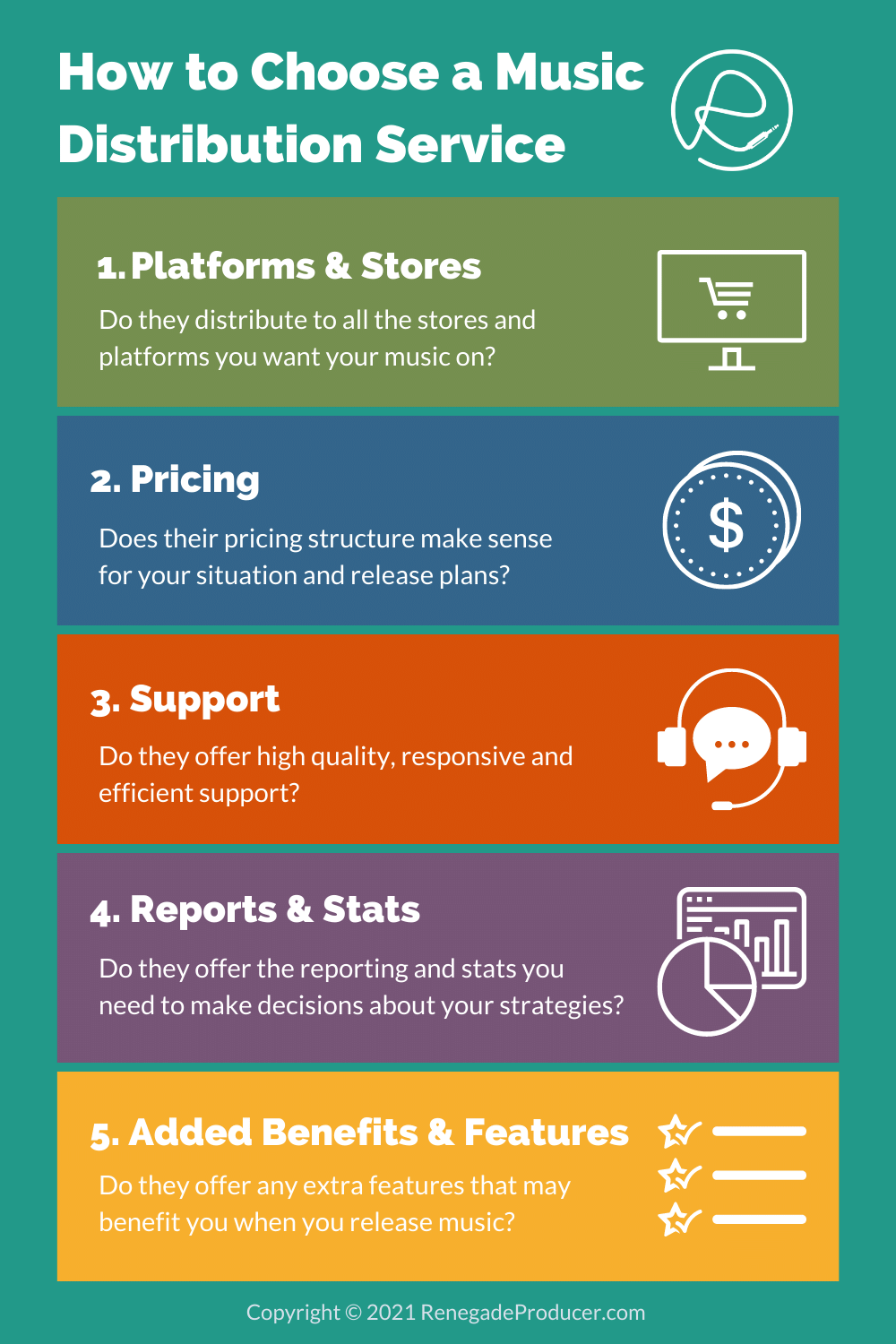 How to Choose a Music Distribution Service

1. Platforms & Stores

Do they distribute to all the stores and platforms you want your music on?

2. Pricing

Does their pricing structure make sense for your situation and release plans?

$

3. Support

Do they offer high quality, responsive and efficient support?

4. Reports & Stats

Do they offer the reporting and stats you need to make decisions about your strategies?

5. Added Benefits & Features

Do they offer any extra features that may benefit you when you release music?

Copyright © 2021 RenegadeProducer.com